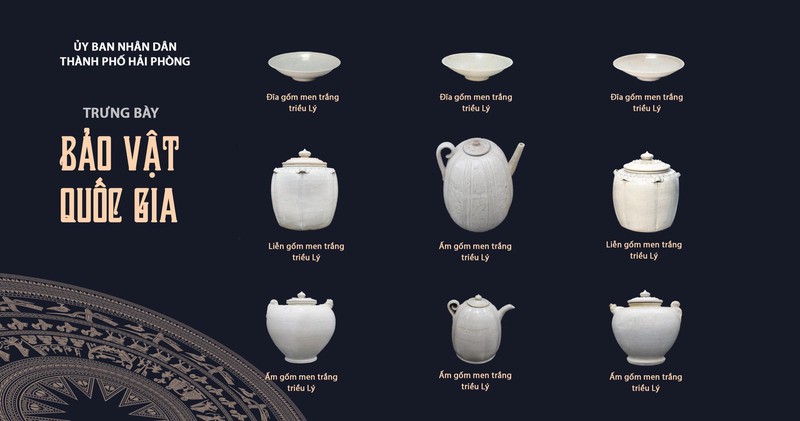 ỦY BAN NHÂN DÂN
THÀNH PHỐ HẢI PHÒNG

TRƯNG BÀY

BẢO VẬT QUỐC GIA

Đĩa gốm men trắng triều Lý

Đĩa gốm men trắng triều Lý

Đĩa gốm men trắng triều Lý

Liễn gốm men trắng triều Lý

Ấm gốm men trắng triều Lý

Liễn gốm men trắng triều Lý

Ấm gốm men trắng triều Lý

Ấm gốm men trắng triều Lý

Ấm gốm men trắng triều Lý