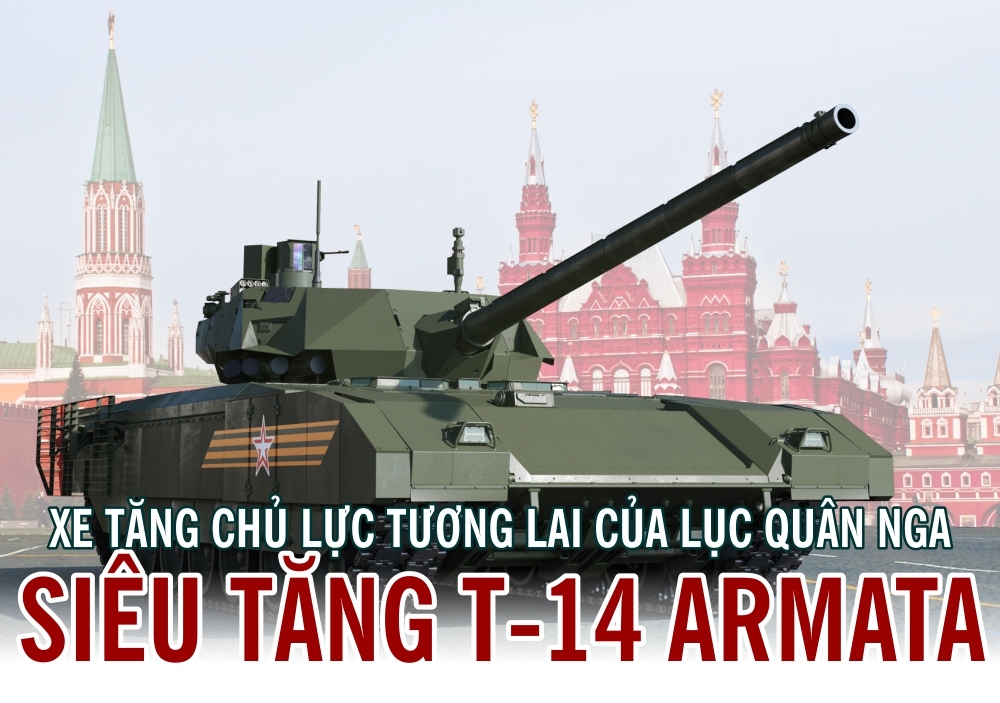 XE TĂNG CHỦ LỰC TƯƠNG LAI CỦA LỤC QUÂN NGA
SIÊU TĂNG T-14 ARMATA