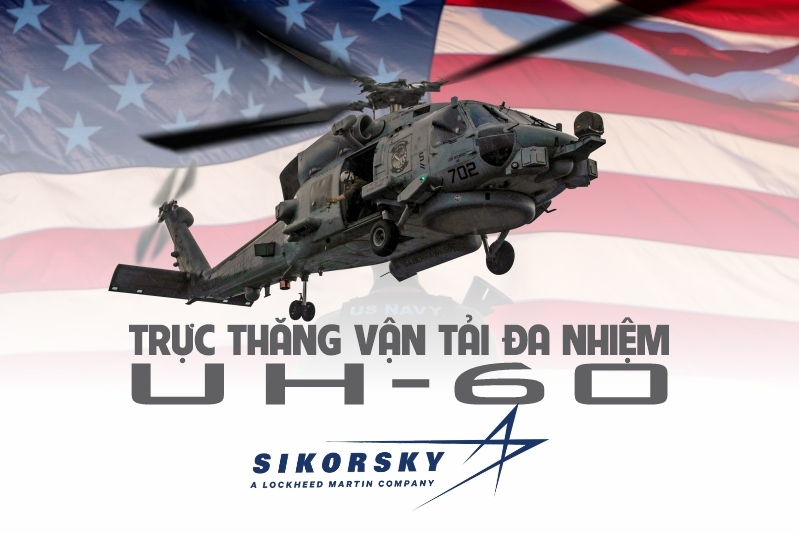 702

US NAVY

TRỰC THĂNG VẬN TẢI ĐA NHIỆM
UH-60

SIKORSKY
A LOCKHEED MARTIN COMPANY