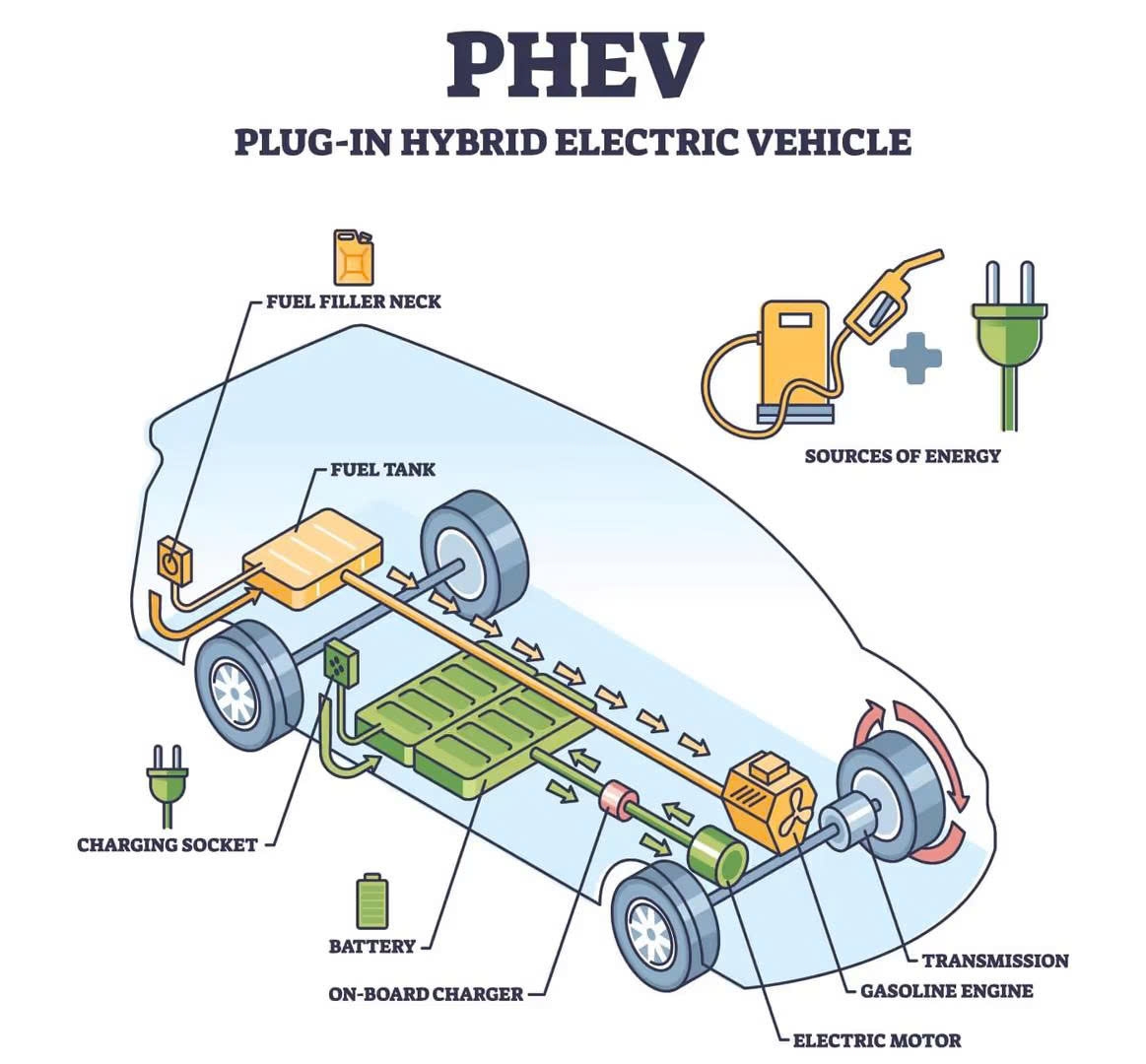 PHEV

PLUG-IN HYBRID ELECTRIC VEHICLE

FUEL FILLER NECK

SOURCES OF ENERGY

FUEL TANK

CHARGING SOCKET

BATTERY

ON-BOARD CHARGER

TRANSMISSION

GASOLINE ENGINE

ELECTRIC MOTOR