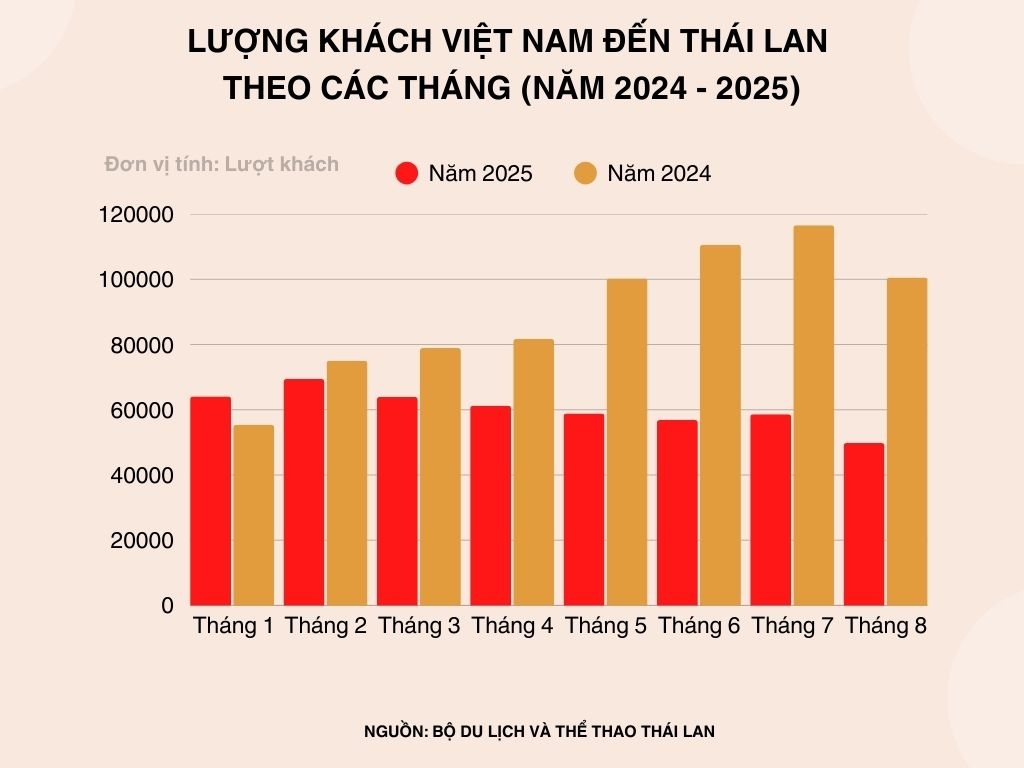 LƯỢNG KHÁCH VIỆT NAM ĐẾN THÁI LAN THEO CÁC THÁNG (NĂM 2024 - 2025)

Đơn vị tính: Lượt khách

Năm 2025
Năm 2024

120000
100000
80000
60000
40000
20000
0

Tháng 1
Tháng 2
Tháng 3
Tháng 4
Tháng 5
Tháng 6
Tháng 7
Tháng 8

NGUỒN: BỘ DU LỊCH VÀ THỂ THAO THÁI LAN