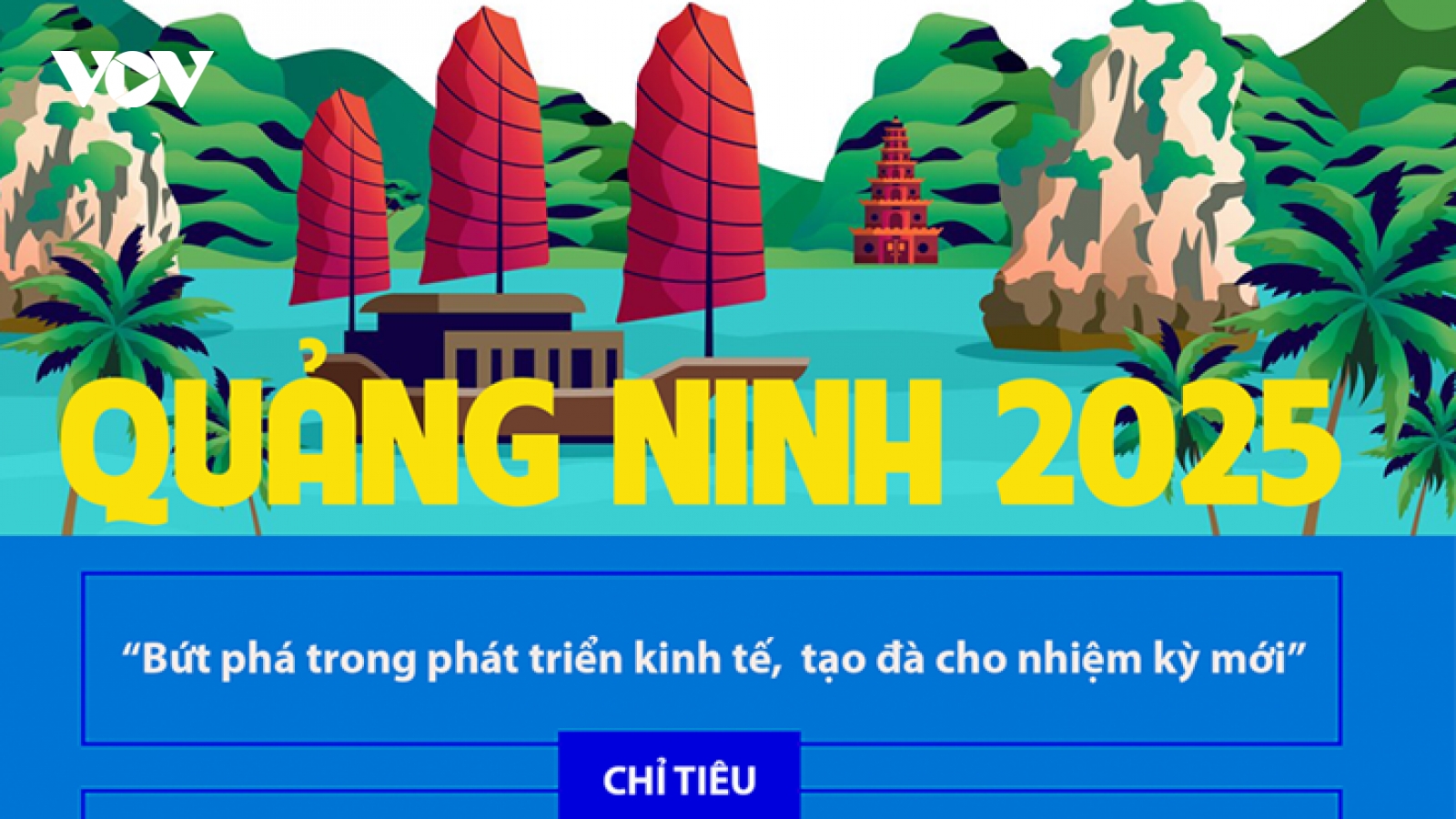 VOV

QUẢNG NINH 2025

"Bứt phá trong phát triển kinh tế, tạo đà cho nhiệm kỳ mới"

CHỈ TIÊU