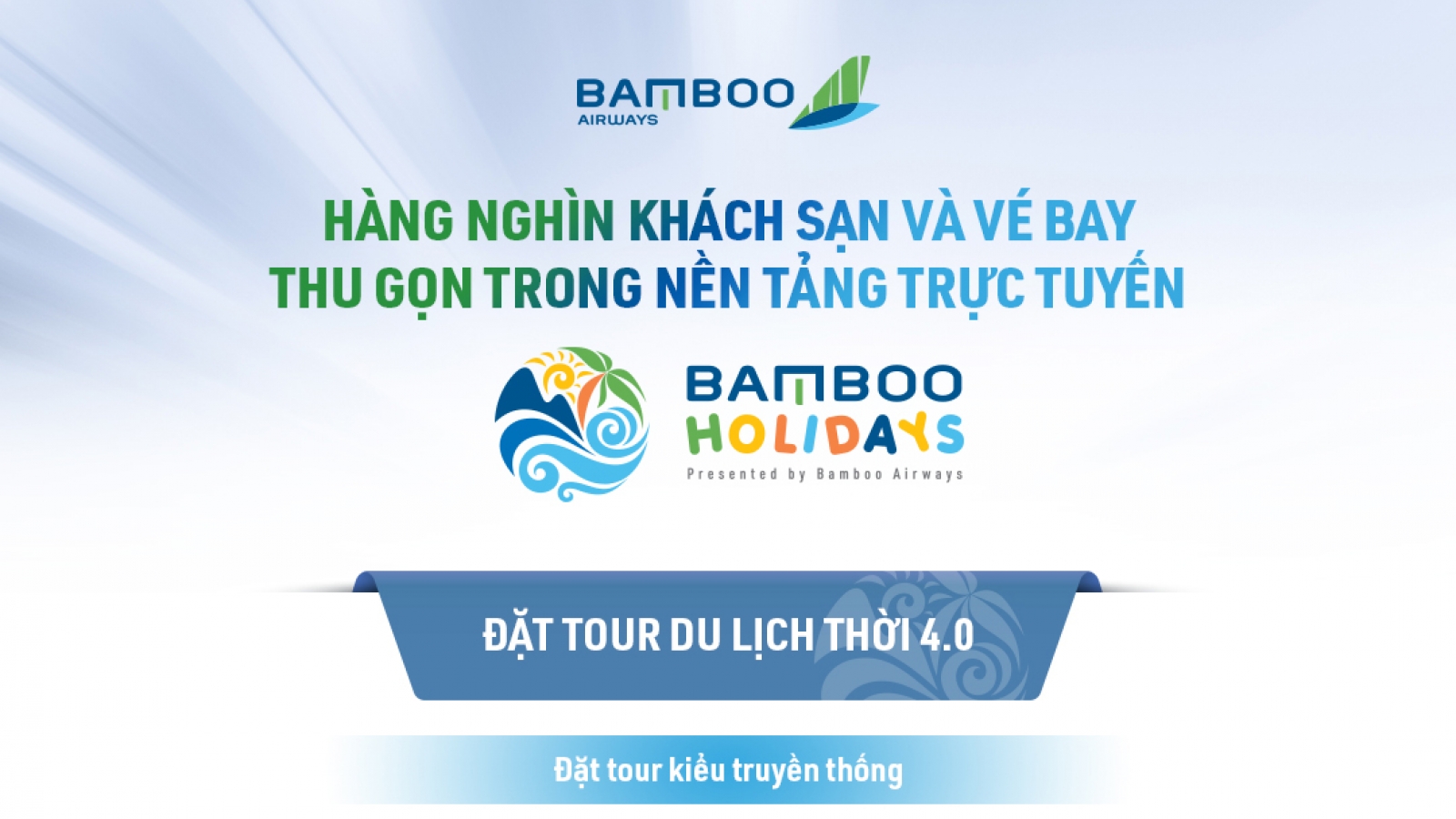 BAMBOO AIRWAYS

HÀNG NGHÌN KHÁCH SẠN VÀ VÉ BAY THU GỌN TRONG NỀN TẢNG TRỰC TUYẾN

BAMBOO HOLIDAYS
Presented by Bamboo Airways

ĐẶT TOUR DU LỊCH THỜI 4.0

Đặt tour kiểu truyền thống